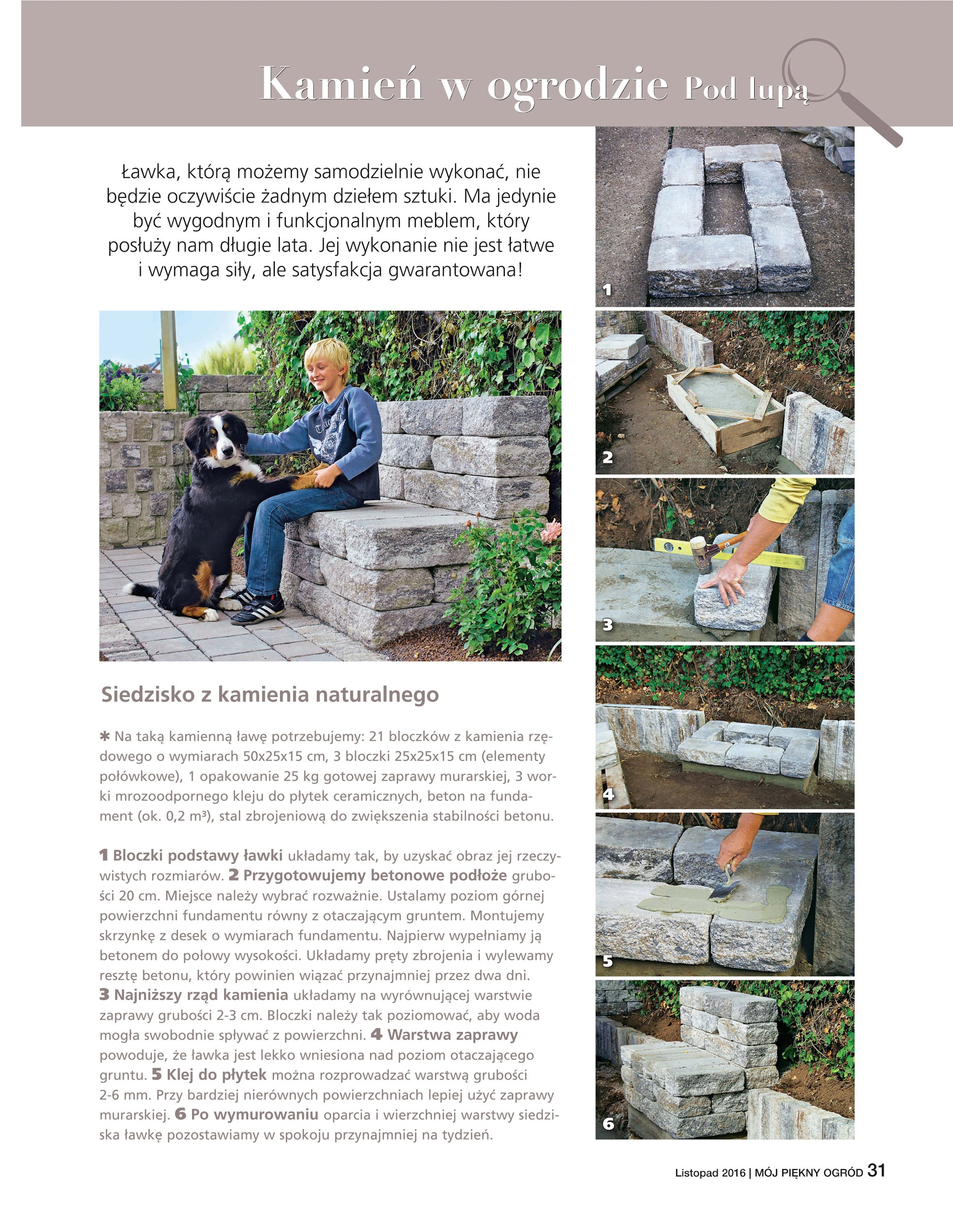 Kamień w ogrodzie Pod lupą

Ławka, którą możemy samodzielnie wykonać, nie będzie oczywiście żadnym dziełem sztuki. Ma jedynie być wygodnym i funkcjonalnym meblem, który posłuży nam długie lata. Jej wykonanie nie jest łatwe i wymaga siły, ale satysfakcja gwarantowana!

1

2

3

4

5

6

Siedzisko z kamienia naturalnego

✱ Na taką kamienną ławę potrzebujemy: 21 bloczków z kamienia rzędowego o wymiarach 50x25x15 cm, 3 bloczki 25x25x15 cm (elementy połówkowe), 1 opakowanie 25 kg gotowej zaprawy murarskiej, 3 worki mrozoodpornego kleju do płytek ceramicznych, beton na fundament (ok. 0,2 m³), stal zbrojeniową do zwiększenia stabilności betonu.

1 Bloczki podstawy ławki układamy tak, by uzyskać obraz jej rzeczywistych rozmiarów. 2 Przygotowujemy betonowe podłoże grubości 20 cm. Miejsce należy wybrać rozważnie. Ustalamy poziom górnej powierzchni fundamentu równy z otaczającym gruntem. Montujemy skrzynkę z desek o wymiarach fundamentu. Najpierw wypełniamy ją betonem do połowy wysokości. Układamy pręty zbrojenia i wylewamy resztę betonu, który powinien wiązać przynajmniej przez dwa dni. 3 Najniższy rząd kamienia układamy na wyrównującej warstwie zaprawy grubości 2-3 cm. Bloczki należy tak poziomować, aby woda mogła swobodnie spływać z powierzchni. 4 Warstwa zaprawy powoduje, że ławka jest lekko wniesiona nad poziom otaczającego gruntu. 5 Klej do płytek można rozprowadzać warstwą grubości 2-6 mm. Przy bardziej nierównych powierzchniach lepiej użyć zaprawy murarskiej. 6 Po wymurowaniu oparcia i wierzchniej warstwy siedziska ławkę pozostawiamy w spokoju przynajmniej na tydzień.

Listopad 2016 | MÓJ PIĘKNY OGRÓD 31