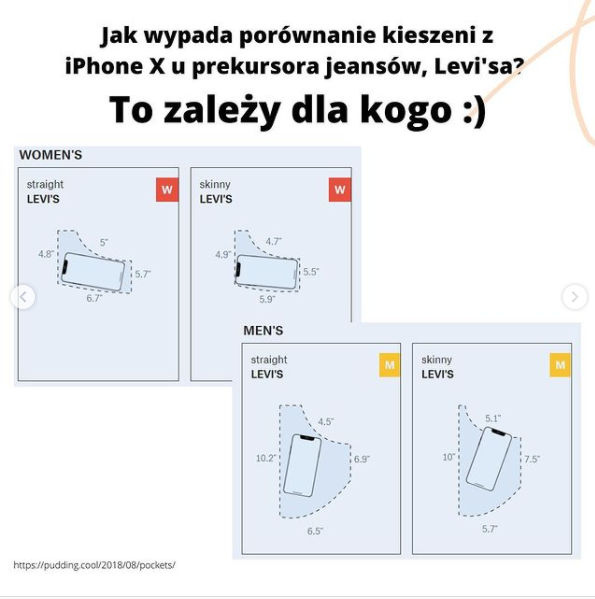 Jak wypada porównanie kieszeni z iPhone X u prekursora jeansów, Levi'sa?

To zależy dla kogo :)

WOMEN'S

straight
LEVI'S

W

5"
4.8"
5.7"
6.7"

skinny
LEVI'S

W

4.7"
4.9"
5.5"
5.9"

MEN'S

straight
LEVI'S

M

4.5"
10.2"
6.9"
6.5"

skinny
LEVI'S

M

5.1"
10"
7.5"
5.7"

https://pudding.cool/2018/08/pockets/